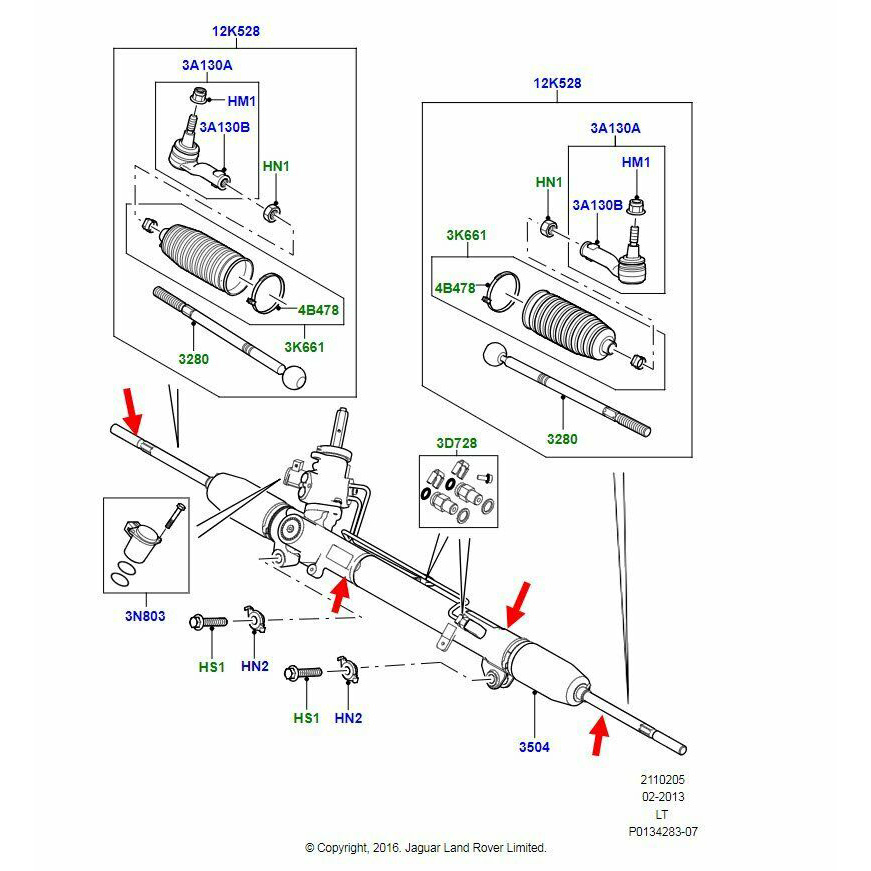 12K528
3A130A
HM1
3A130B
HN1
4B478
3280
3K661

12K528
3A130A
HM1
HN1
3A130B
3K661
4B478
3280

3D728

3N803

HS1
HN2
HS1
HN2

3504

2110205
02-2013
LT
P0134283-07

© Copyright, 2016. Jaguar Land Rover Limited.